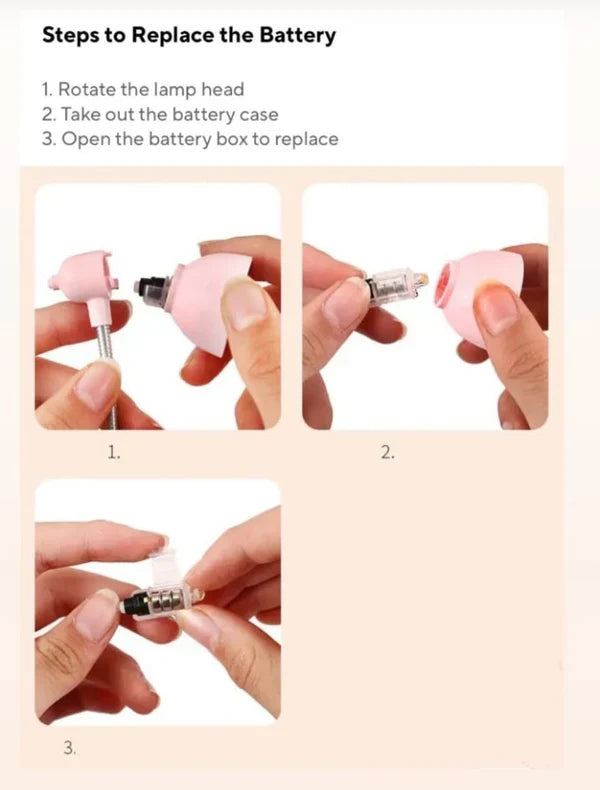 Steps to Replace the Battery

1. Rotate the lamp head
2. Take out the battery case
3. Open the battery box to replace

1.

2.

3.